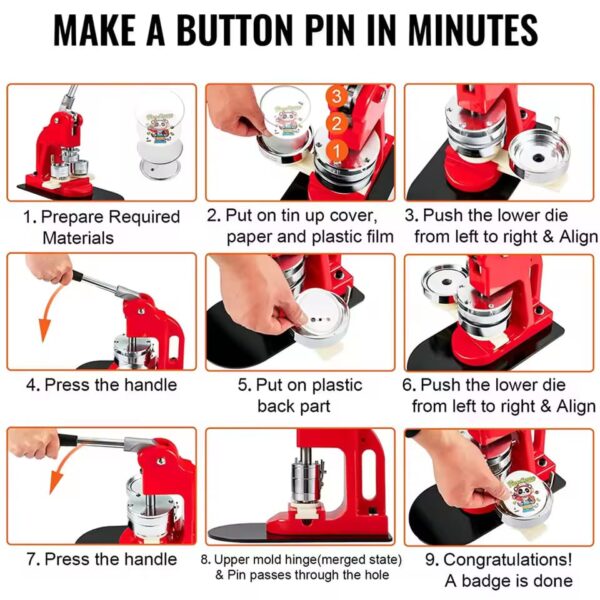 MAKE A BUTTON PIN IN MINUTES

3
2
1

1. Prepare Required Materials

2. Put on tin up cover, paper and plastic film

3. Push the lower die from left to right & Align

4. Press the handle

5. Put on plastic back part

6. Push the lower die from left to right & Align

7. Press the handle

8. Upper mold hinge(merged state) & Pin passes through the hole

9. Congratulations! A badge is done